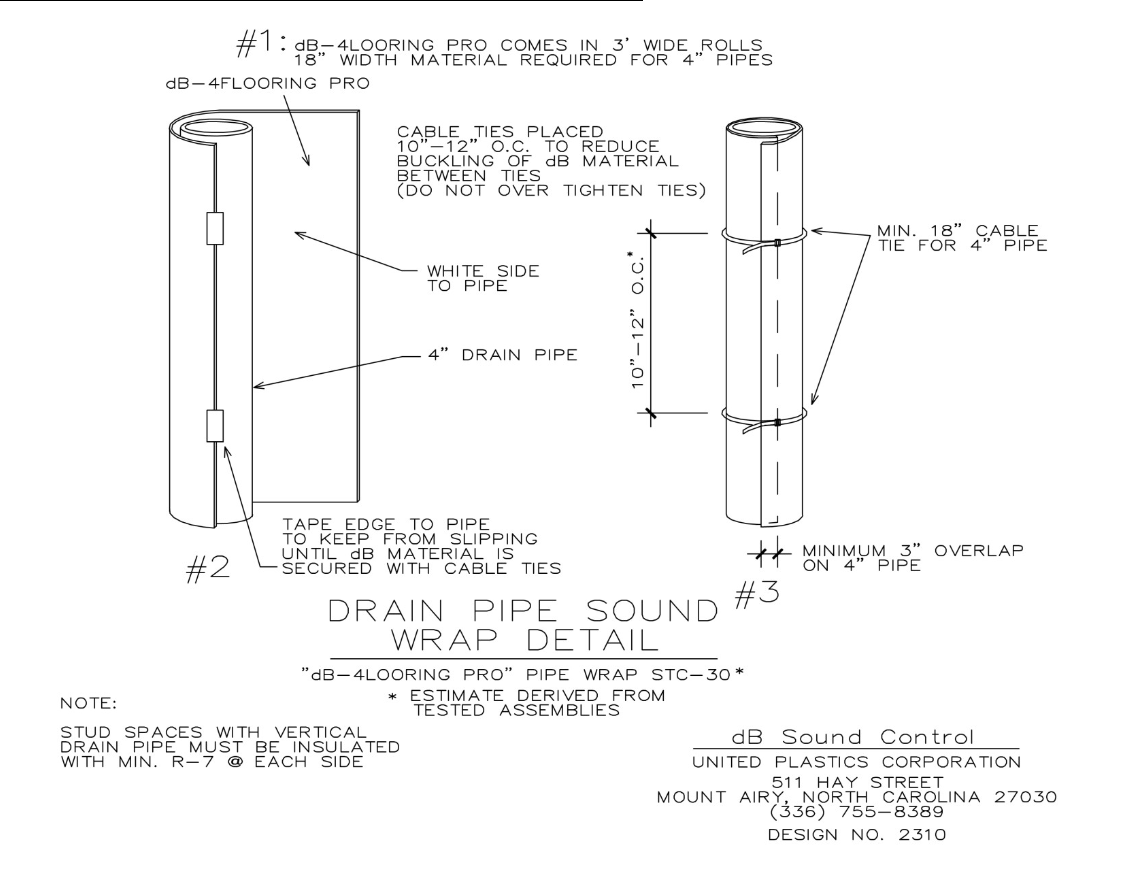 #1: dB-4LOORING PRO COMES IN 3' WIDE ROLLS
18" WIDTH MATERIAL REQUIRED FOR 4" PIPES

dB-4FLOORING PRO

CABLE TIES PLACED 10"-12" O.C. TO REDUCE BUCKLING OF dB MATERIAL BETWEEN TIES (DO NOT OVER TIGHTEN TIES)

WHITE SIDE TO PIPE

4" DRAIN PIPE

TAPE EDGE TO PIPE TO KEEP FROM SLIPPING UNTIL dB MATERIAL IS SECURED WITH CABLE TIES

#2

10"-12" O.C.*

MIN. 18" CABLE TIE FOR 4" PIPE

MINIMUM 3" OVERLAP ON 4" PIPE

#3

DRAIN PIPE SOUND WRAP DETAIL

"dB-4LOORING PRO" PIPE WRAP STC-30*

* ESTIMATE DERIVED FROM TESTED ASSEMBLIES

NOTE:

STUD SPACES WITH VERTICAL DRAIN PIPE MUST BE INSULATED WITH MIN. R-7 @ EACH SIDE

dB Sound Control

UNITED PLASTICS CORPORATION
511 HAY STREET
MOUNT AIRY, NORTH CAROLINA 27030
(336) 755-8389

DESIGN NO. 2310